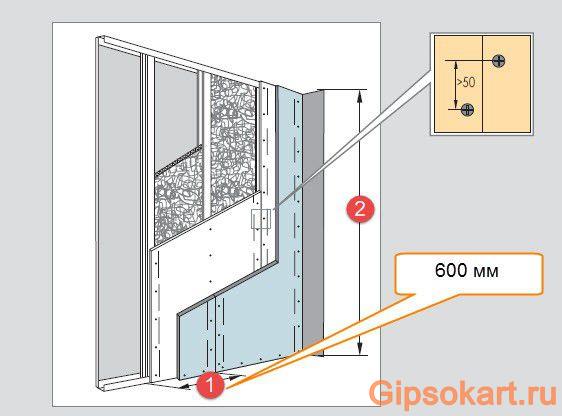 >50

2

600 мм

1

Gipsokart.ru